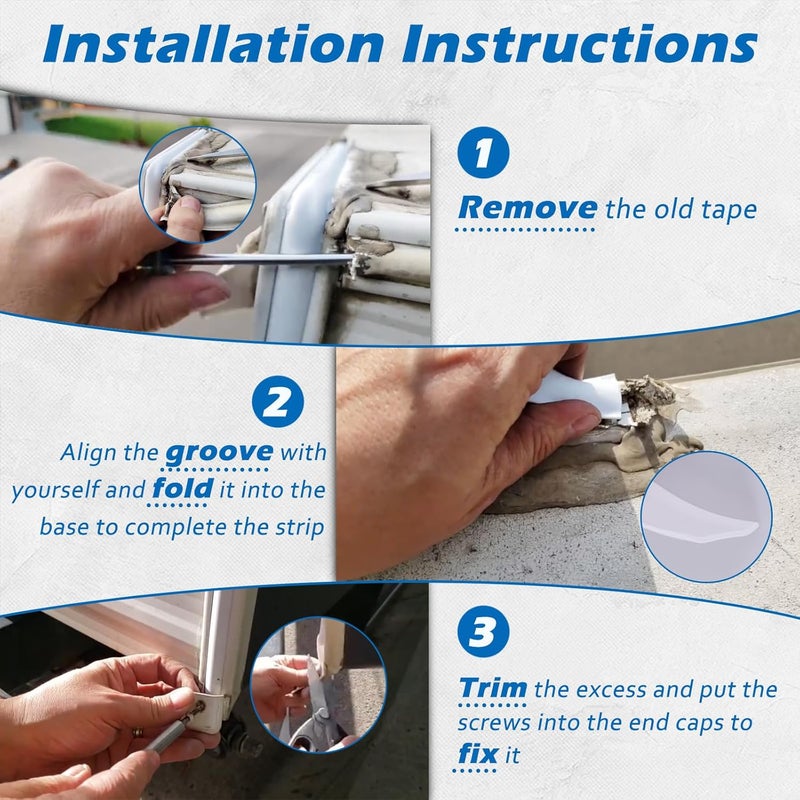 Installation Instructions

1

Remove the old tape

2

Align the groove with yourself and fold it into the base to complete the strip

3

Trim the excess and put the screws into the end caps to fix it